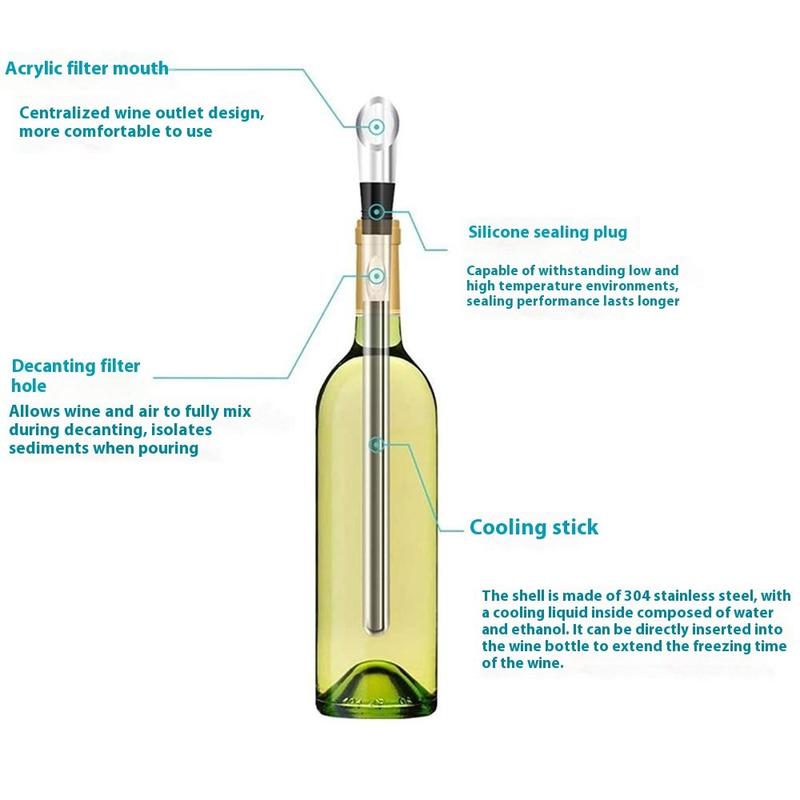 Acrylic filter mouth

Centralized wine outlet design, more comfortable to use

Silicone sealing plug

Capable of withstanding low and high temperature environments, sealing performance lasts longer

Decanting filter hole

Allows wine and air to fully mix during decanting, isolates sediments when pouring

Cooling stick

The shell is made of 304 stainless steel, with a cooling liquid inside composed of water and ethanol. It can be directly inserted into the wine bottle to extend the freezing time of the wine.