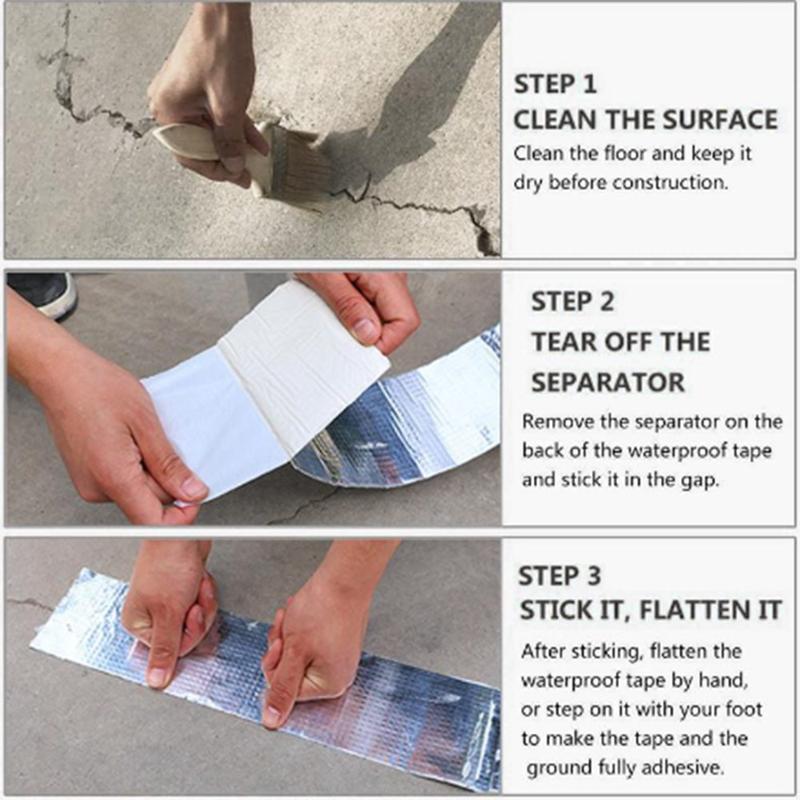 STEP 1
CLEAN THE SURFACE
Clean the floor and keep it dry before construction.

STEP 2
TEAR OFF THE SEPARATOR
Remove the separator on the back of the waterproof tape and stick it in the gap.

STEP 3
STICK IT, FLATTEN IT
After sticking, flatten the waterproof tape by hand, or step on it with your foot to make the tape and the ground fully adhesive.