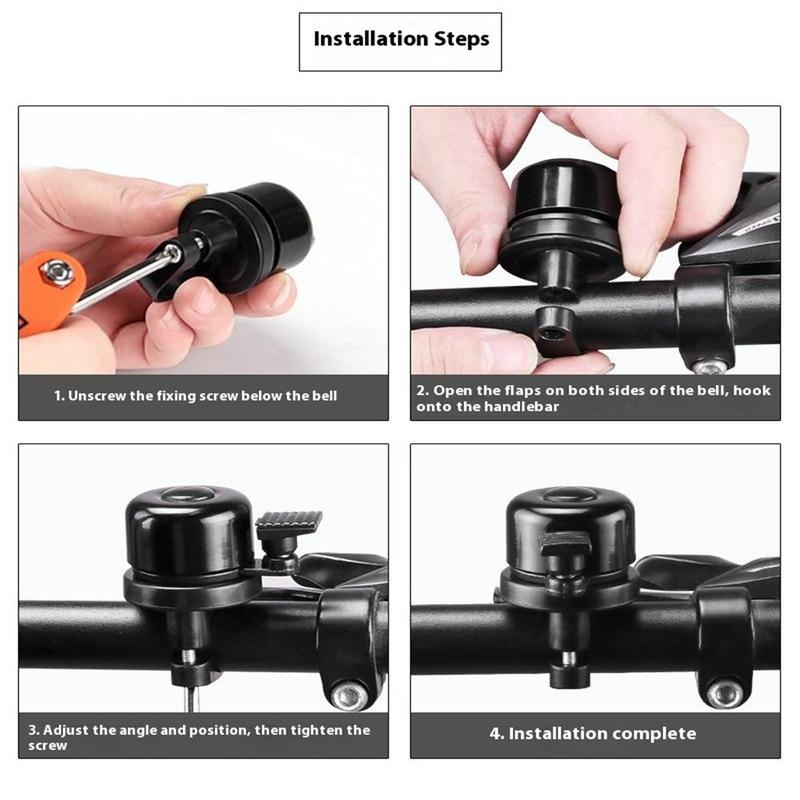 Installation Steps

1. Unscrew the fixing screw below the bell

2. Open the flaps on both sides of the bell, hook onto the handlebar

3. Adjust the angle and position, then tighten the screw

4. Installation complete