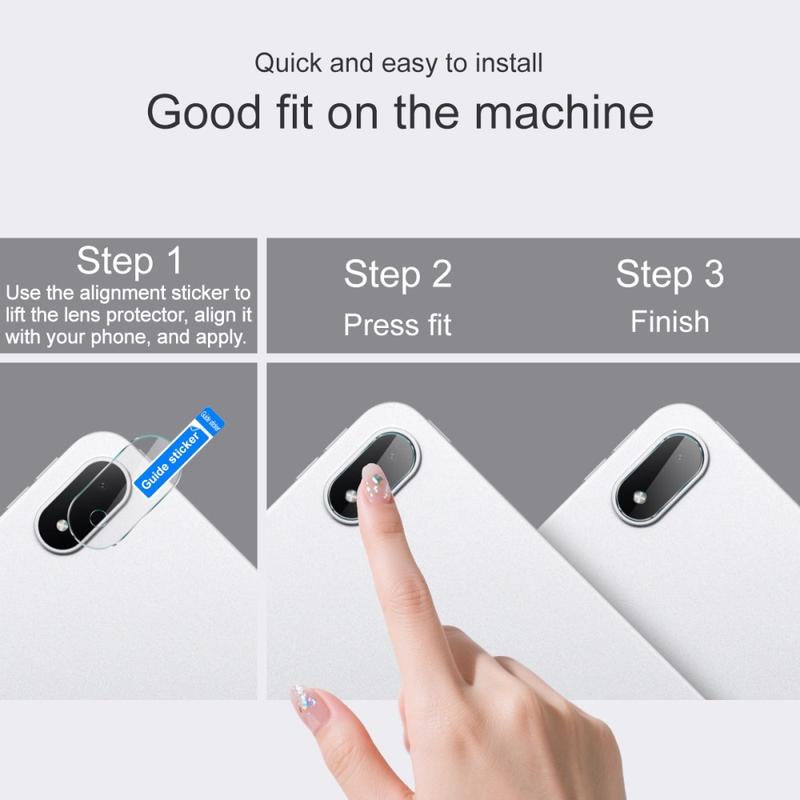 Quick and easy to install

Good fit on the machine

Step 1
Use the alignment sticker to lift the lens protector, align it with your phone, and apply.

Step 2
Press fit

Step 3
Finish

Guide sticker
Guide sticker