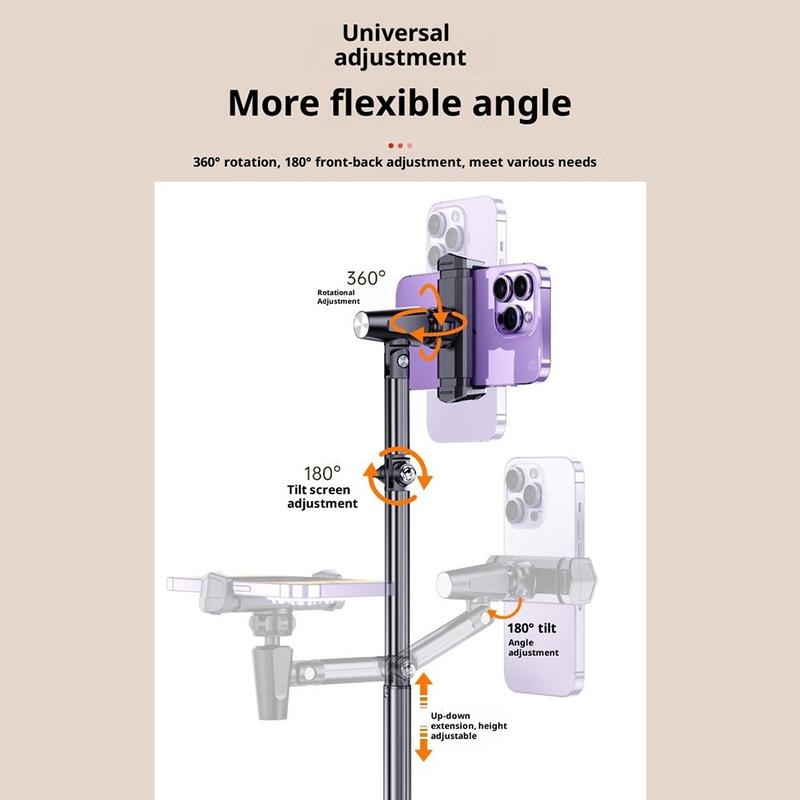 Universal adjustment

More flexible angle

360° rotation, 180° front-back adjustment, meet various needs

360°
Rotational Adjustment

180°
Tilt screen adjustment

180° tilt
Angle adjustment

Up-down extension, height adjustable