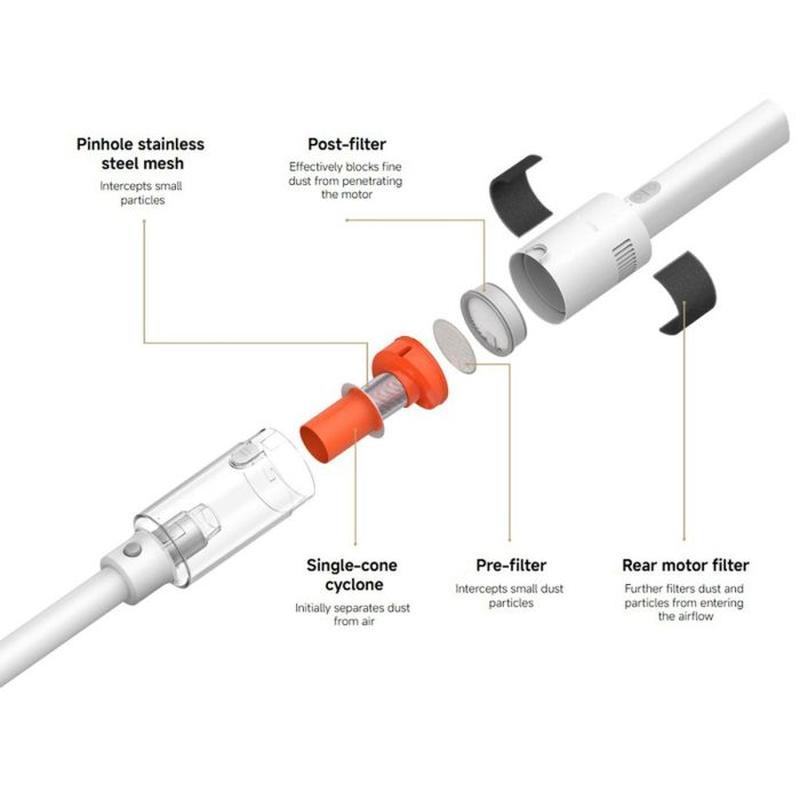 Pinhole stainless steel mesh
Intercepts small particles

Post-filter
Effectively blocks fine dust from penetrating the motor

Single-cone cyclone
Initially separates dust from air

Pre-filter
Intercepts small dust particles

Rear motor filter
Further filters dust and particles from entering the airflow